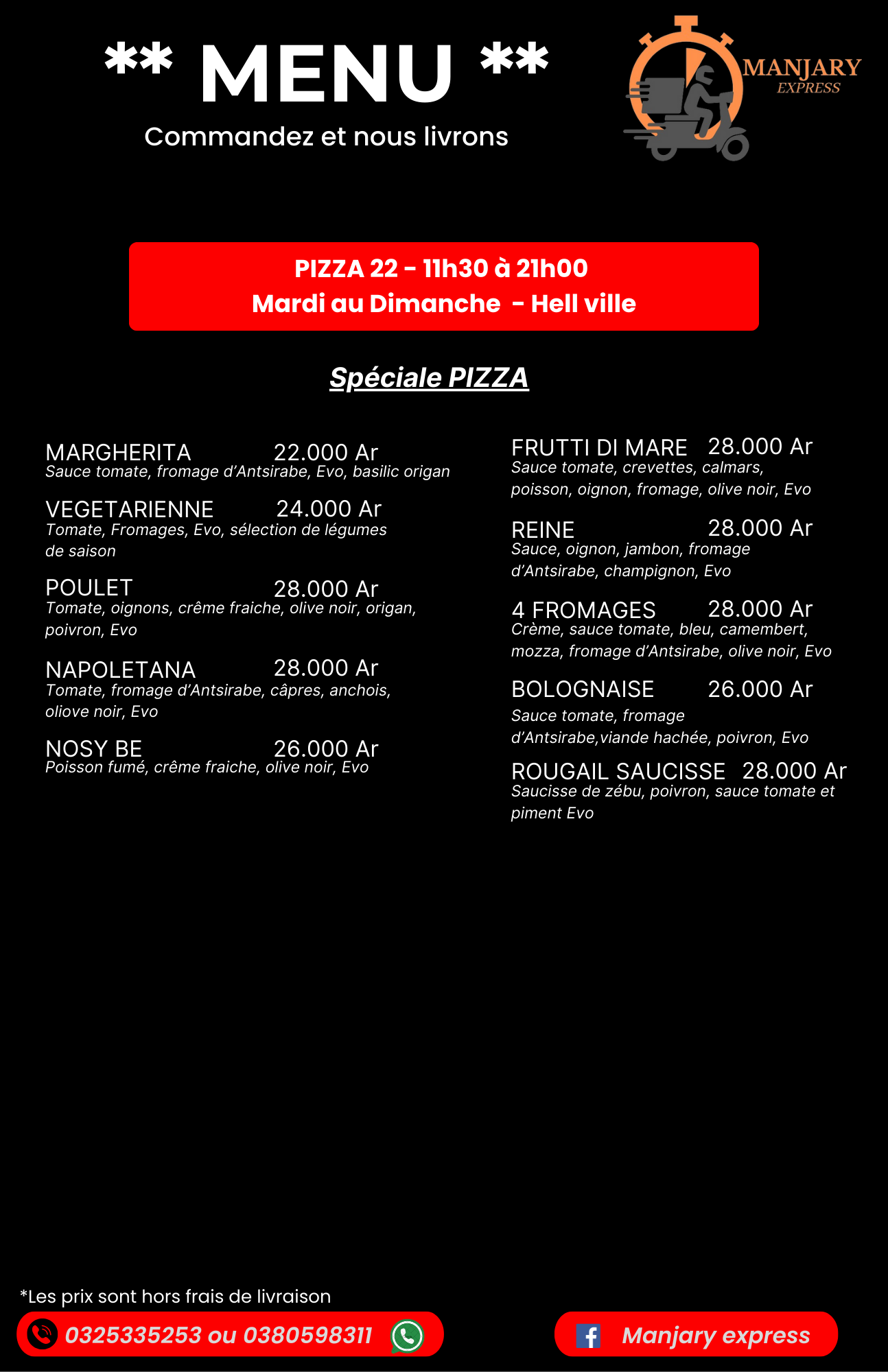 ** MENU **
Commandez et nous livrons

MANJARY
EXPRESS

PIZZA 22 - 11h30 à 21h00
Mardi au Dimanche - Hell ville

Spéciale PIZZA

MARGHERITA 22.000 Ar
Sauce tomate, fromage d'Antsirabe, Evo, basilic origan

VEGETARIENNE 24.000 Ar
Tomate, Fromages, Evo, sélection de légumes de saison

POULET 28.000 Ar
Tomate, oignons, crême fraiche, olive noir, origan, poivron, Evo

NAPOLETANA 28.000 Ar
Tomate, fromage d'Antsirabe, câpres, anchois, oliove noir, Evo

NOSY BE 26.000 Ar
Poisson fumé, crême fraiche, olive noir, Evo

FRUTTI DI MARE 28.000 Ar
Sauce tomate, crevettes, calmars, poisson, oignon, fromage, olive noir, Evo

REINE 28.000 Ar
Sauce, oignon, jambon, fromage d'Antsirabe, champignon, Evo

4 FROMAGES 28.000 Ar
Crème, sauce tomate, bleu, camembert, mozza, fromage d'Antsirabe, olive noir, Evo

BOLOGNAISE 26.000 Ar
Sauce tomate, fromage d'Antsirabe,viande hachée, poivron, Evo

ROUGAIL SAUCISSE 28.000 Ar
Saucisse de zébu, poivron, sauce tomate et piment Evo

*Les prix sont hors frais de livraison

0325335253 ou 0380598311

Manjary express